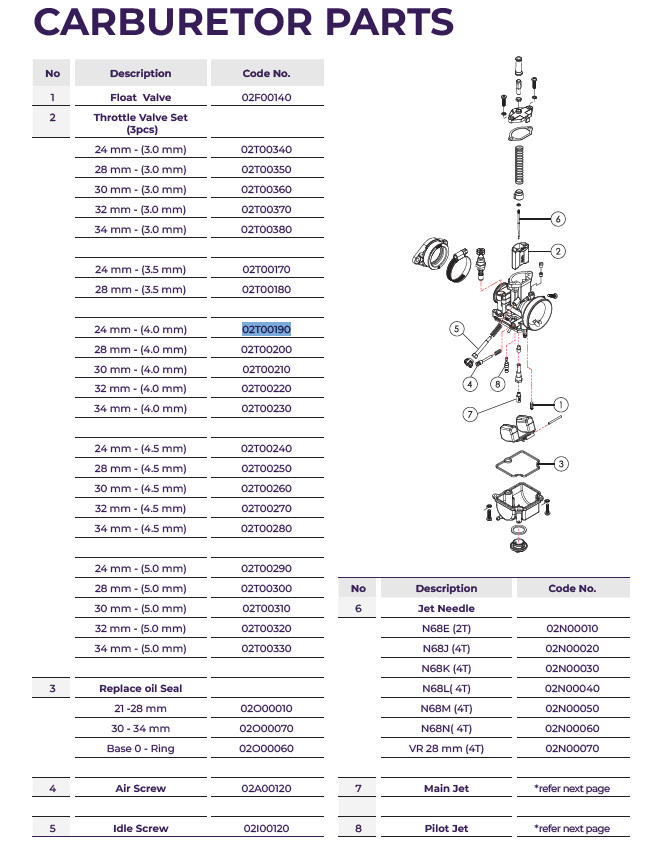 CARBURETOR PARTS

| No | Description | Code No. |
|---|---|---|
| 1 | Float Valve | 02F00140 |
| 2 | Throttle Valve Set (3pcs) | |
| | 24 mm - (3.0 mm) | 02T00340 |
| | 28 mm - (3.0 mm) | 02T00350 |
| | 30 mm - (3.0 mm) | 02T00360 |
| | 32 mm - (3.0 mm) | 02T00370 |
| | 34 mm - (3.0 mm) | 02T00380 |
| | | |
| | 24 mm - (3.5 mm) | 02T00170 |
| | 28 mm - (3.5 mm) | 02T00180 |
| | | |
| | 24 mm - (4.0 mm) | 02T00190 |
| | 28 mm - (4.0 mm) | 02T00200 |
| | 30 mm - (4.0 mm) | 02T00210 |
| | 32 mm - (4.0 mm) | 02T00220 |
| | 34 mm - (4.0 mm) | 02T00230 |
| | | |
| | 24 mm - (4.5 mm) | 02T00240 |
| | 28 mm - (4.5 mm) | 02T00250 |
| | 30 mm - (4.5 mm) | 02T00260 |
| | 32 mm - (4.5 mm) | 02T00270 |
| | 34 mm - (4.5 mm) | 02T00280 |
| | | |
| | 24 mm - (5.0 mm) | 02T00290 |
| | 28 mm - (5.0 mm) | 02T00300 |
| | 30 mm - (5.0 mm) | 02T00310 |
| | 32 mm - (5.0 mm) | 02T00320 |
| | 34 mm - (5.0 mm) | 02T00330 |
| | | |
| 3 | Replace oil Seal | |
| | 21 -28 mm | 02O00010 |
| | 30 - 34 mm | 02O00070 |
| | Base 0 - Ring | 02O00060 |
| | | |
| 4 | Air Screw | 02A00120 |
| | | |
| 5 | Idle Screw | 02I00120 |

6
2
5
4
8
7
1
3

| No | Description | Code No. |
|---|---|---|
| 6 | Jet Needle | |
| | N68E (2T) | 02N00010 |
| | N68J (4T) | 02N00020 |
| | N68K (4T) | 02N00030 |
| | N68L( 4T) | 02N00040 |
| | N68M (4T) | 02N00050 |
| | N68N( 4T) | 02N00060 |
| | VR 28 mm (4T) | 02N00070 |
| | | |
| 7 | Main Jet | *refer next page |
| | | |
| 8 | Pilot Jet | *refer next page |